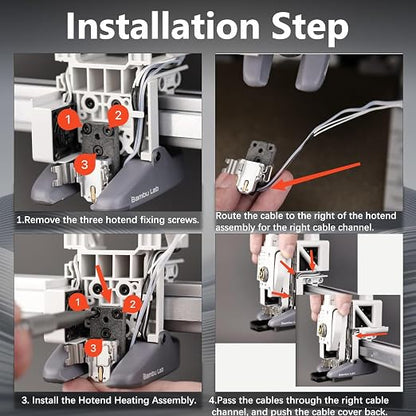 Installation Step

1 2 3

Bambu Lab

1.Remove the three hotend fixing screws.

Route the cable to the right of the hotend assembly for the right cable channel.

1 2 3

Bambu Lab

3. Install the Hotend Heating Assembly.

Bambu Lab

Bambu Lab

4.Pass the cables through the right cable channel, and push the cable cover back.